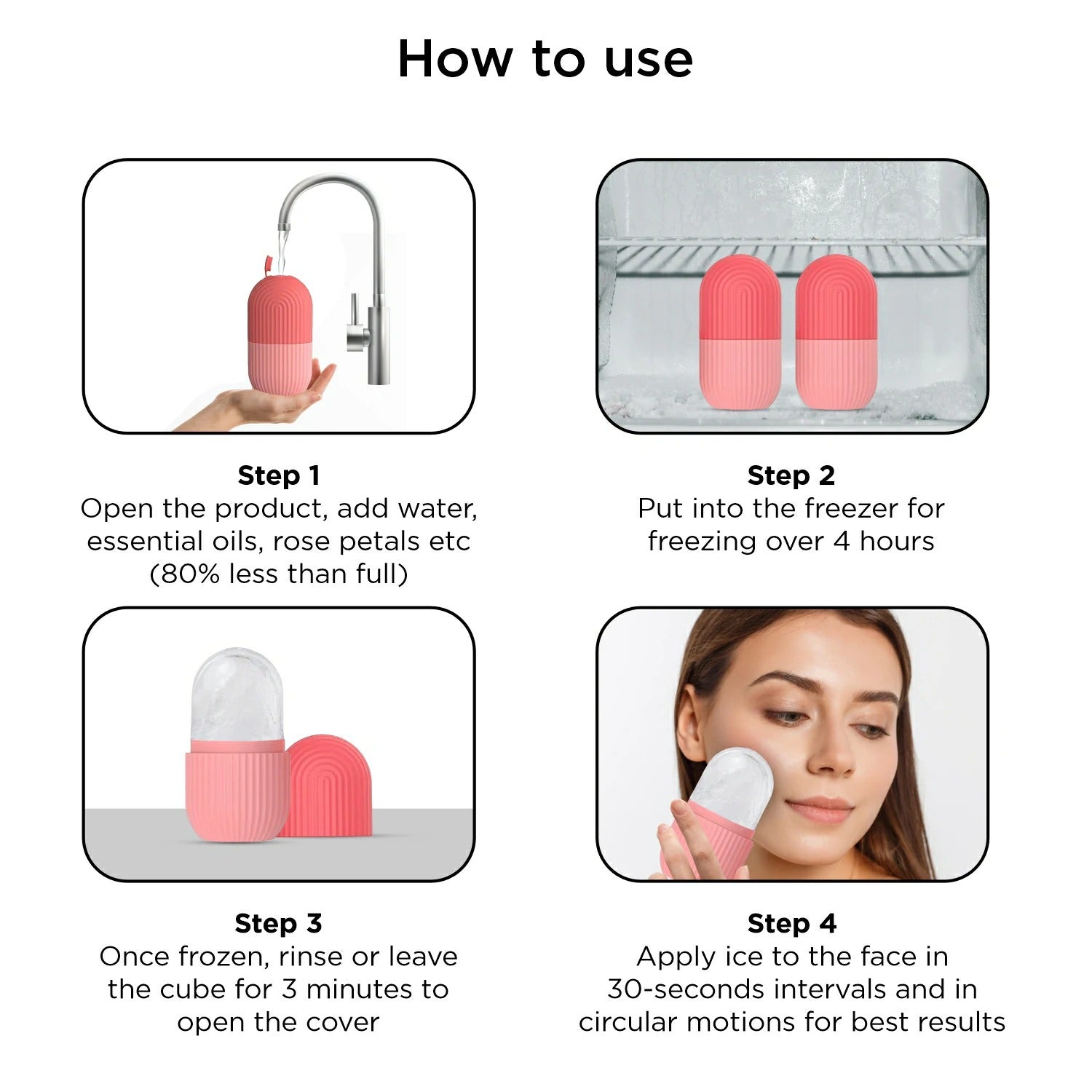 How to use

Step 1
Open the product, add water, essential oils, rose petals etc (80% less than full)

Step 2
Put into the freezer for freezing over 4 hours

Step 3
Once frozen, rinse or leave the cube for 3 minutes to open the cover

Step 4
Apply ice to the face in 30-seconds intervals and in circular motions for best results